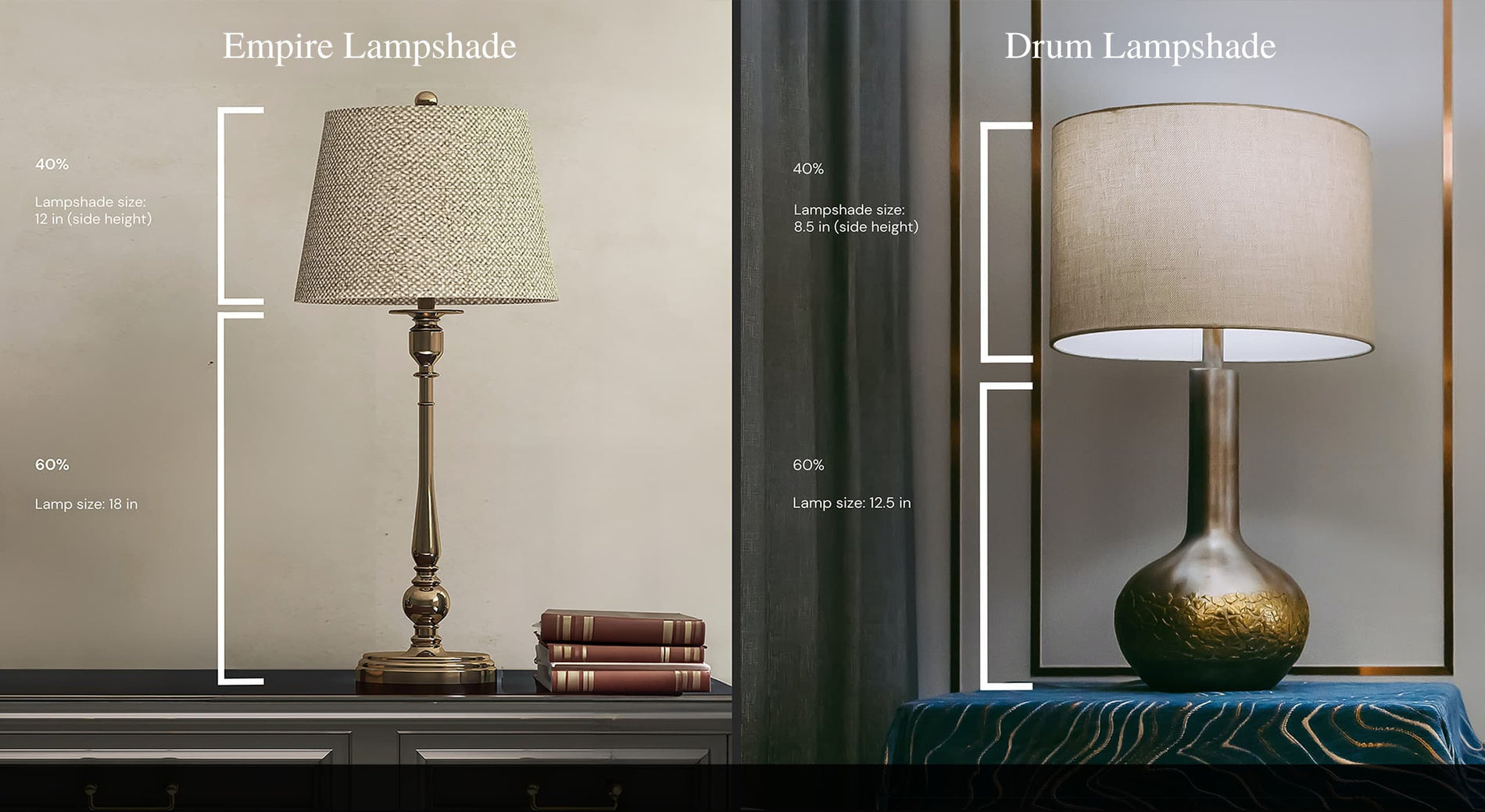 Empire Lampshade

40%

Lampshade size: 12 in (side height)

60%

Lamp size: 18 in

Drum Lampshade

40%

Lampshade size: 8.5 in (side height)

60%

Lamp size: 12.5 in