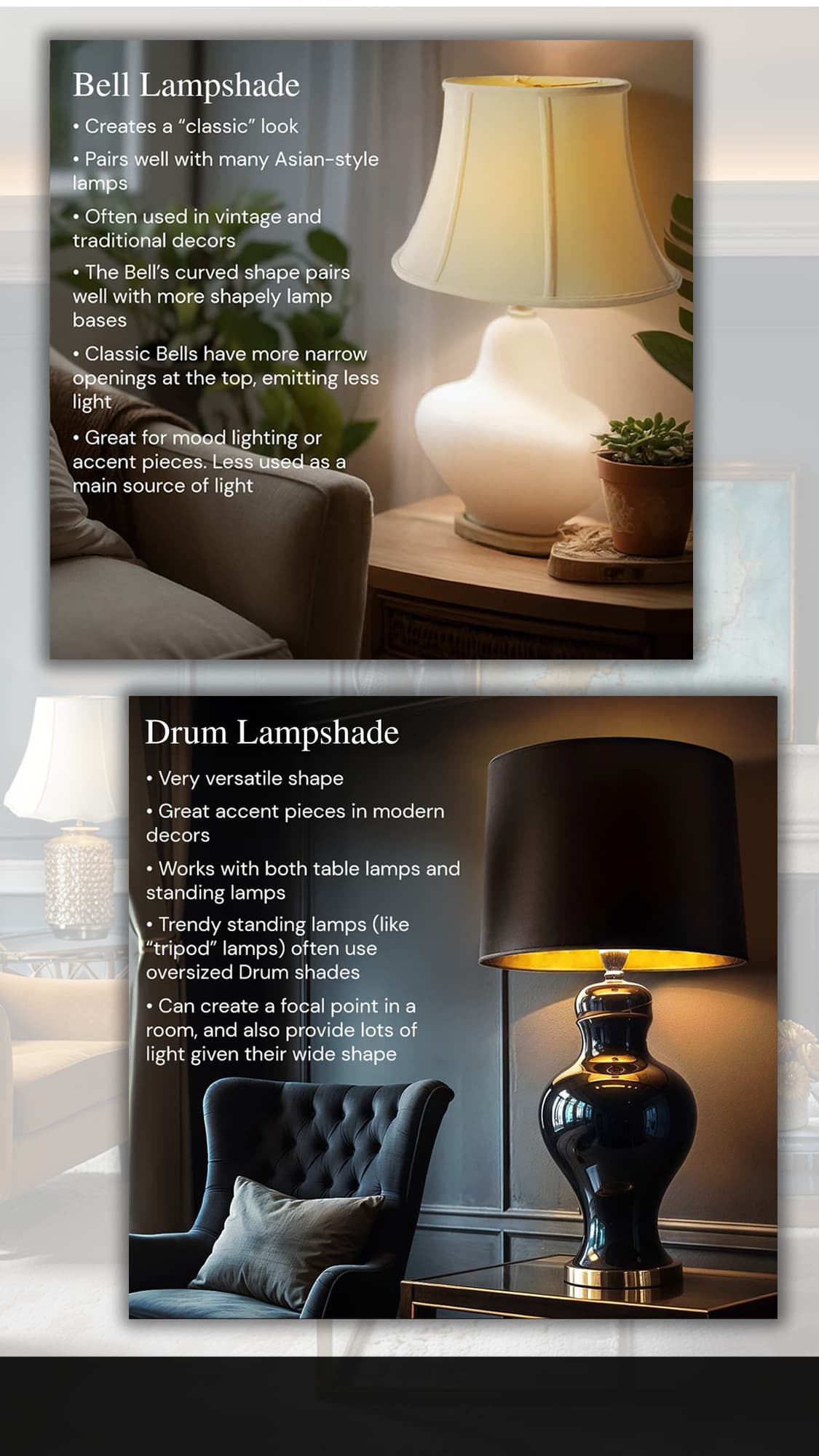 Bell Lampshade

• Creates a “classic” look

• Pairs well with many Asian-style lamps

• Often used in vintage and traditional decors

• The Bell’s curved shape pairs well with more shapely lamp bases

• Classic Bells have more narrow openings at the top, emitting less light

• Great for mood lighting or accent pieces. Less used as a main source of light

Drum Lampshade

• Very versatile shape

• Great accent pieces in modern decors

• Works with both table lamps and standing lamps

• Trendy standing lamps (like “tripod” lamps) often use oversized Drum shades

• Can create a focal point in a room, and also provide lots of light given their wide shape